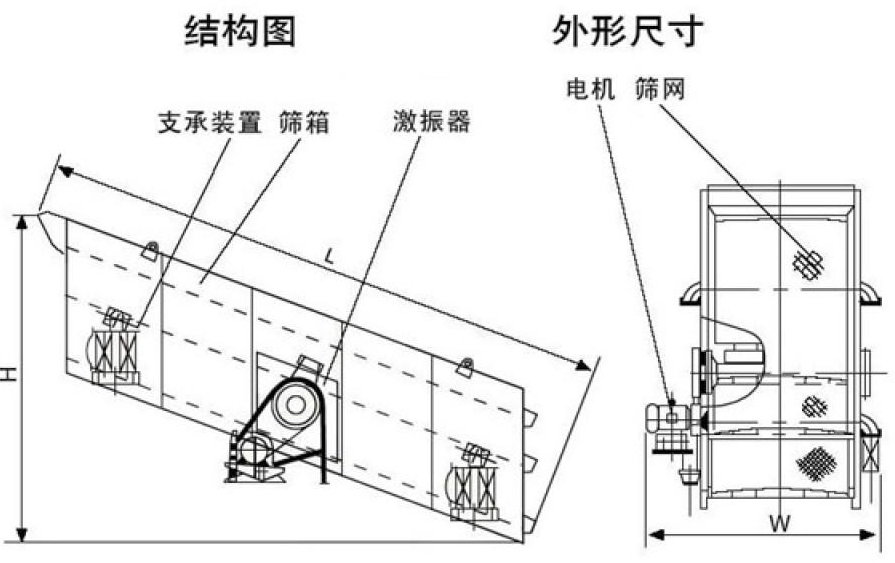 结构图

外形尺寸

支承装置 筛箱

激振器

电机 筛网

L

H

W